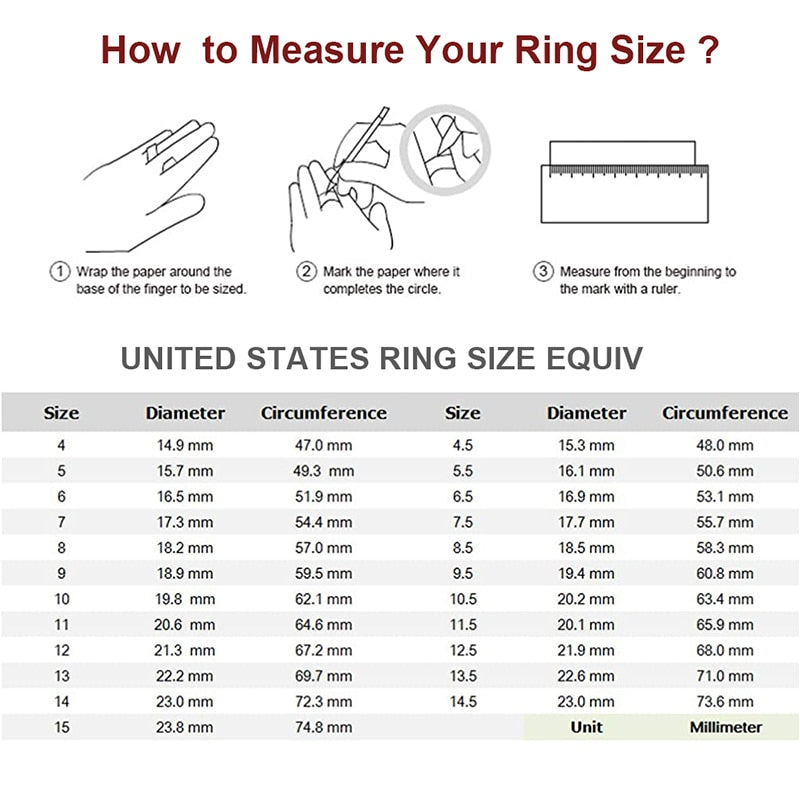 How to Measure Your Ring Size ?

① Wrap the paper around the base of the finger to be sized.

② Mark the paper where it completes the circle.

③ Measure from the beginning to the mark with a ruler.

UNITED STATES RING SIZE EQUIV

| Size | Diameter | Circumference | Size | Diameter | Circumference |
|---|---|---|---|---|---|
| 4 | 14.9 mm | 47.0 mm | 4.5 | 15.3 mm | 48.0 mm |
| 5 | 15.7 mm | 49.3 mm | 5.5 | 16.1 mm | 50.6 mm |
| 6 | 16.5 mm | 51.9 mm | 6.5 | 16.9 mm | 53.1 mm |
| 7 | 17.3 mm | 54.4 mm | 7.5 | 17.7 mm | 55.7 mm |
| 8 | 18.2 mm | 57.0 mm | 8.5 | 18.5 mm | 58.3 mm |
| 9 | 18.9 mm | 59.5 mm | 9.5 | 19.4 mm | 60.8 mm |
| 10 | 19.8 mm | 62.1 mm | 10.5 | 20.2 mm | 63.4 mm |
| 11 | 20.6 mm | 64.6 mm | 11.5 | 20.1 mm | 65.9 mm |
| 12 | 21.3 mm | 67.2 mm | 12.5 | 21.9 mm | 68.0 mm |
| 13 | 22.2 mm | 69.7 mm | 13.5 | 22.6 mm | 71.0 mm |
| 14 | 23.0 mm | 72.3 mm | 14.5 | 23.0 mm | 73.6 mm |
| 15 | 23.8 mm | 74.8 mm | | Unit | Millimeter |