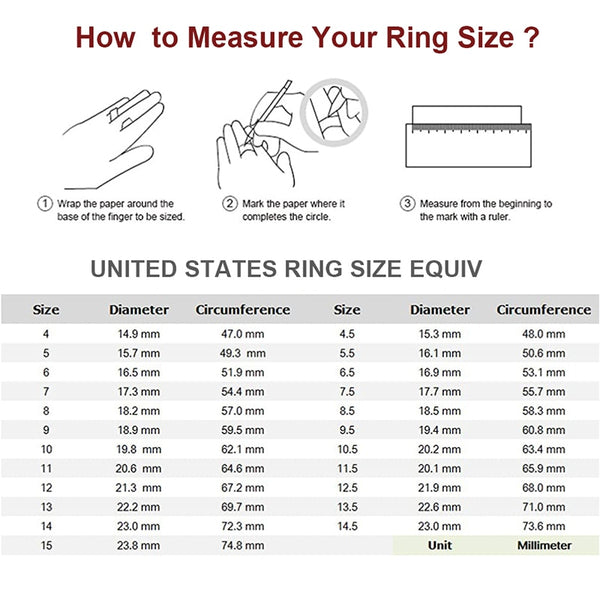 How to Measure Your Ring Size ?

① Wrap the paper around the base of the finger to be sized.

② Mark the paper where it completes the circle.

③ Measure from the beginning to the mark with a ruler.

UNITED STATES RING SIZE EQUIV

| Size | Diameter | Circumference | Size | Diameter | Circumference |
|---|---|---|---|---|---|
| 4 | 14.9 mm | 47.0 mm | 4.5 | 15.3 mm | 48.0 mm |
| 5 | 15.7 mm | 49.3 mm | 5.5 | 16.1 mm | 50.6 mm |
| 6 | 16.5 mm | 51.9 mm | 6.5 | 16.9 mm | 53.1 mm |
| 7 | 17.3 mm | 54.4 mm | 7.5 | 17.7 mm | 55.7 mm |
| 8 | 18.2 mm | 57.0 mm | 8.5 | 18.5 mm | 58.3 mm |
| 9 | 18.9 mm | 59.5 mm | 9.5 | 19.4 mm | 60.8 mm |
| 10 | 19.8 mm | 62.1 mm | 10.5 | 20.2 mm | 63.4 mm |
| 11 | 20.6 mm | 64.6 mm | 11.5 | 20.1 mm | 65.9 mm |
| 12 | 21.3 mm | 67.2 mm | 12.5 | 21.9 mm | 68.0 mm |
| 13 | 22.2 mm | 69.7 mm | 13.5 | 22.6 mm | 71.0 mm |
| 14 | 23.0 mm | 72.3 mm | 14.5 | 23.0 mm | 73.6 mm |
| 15 | 23.8 mm | 74.8 mm | | Unit | Millimeter |